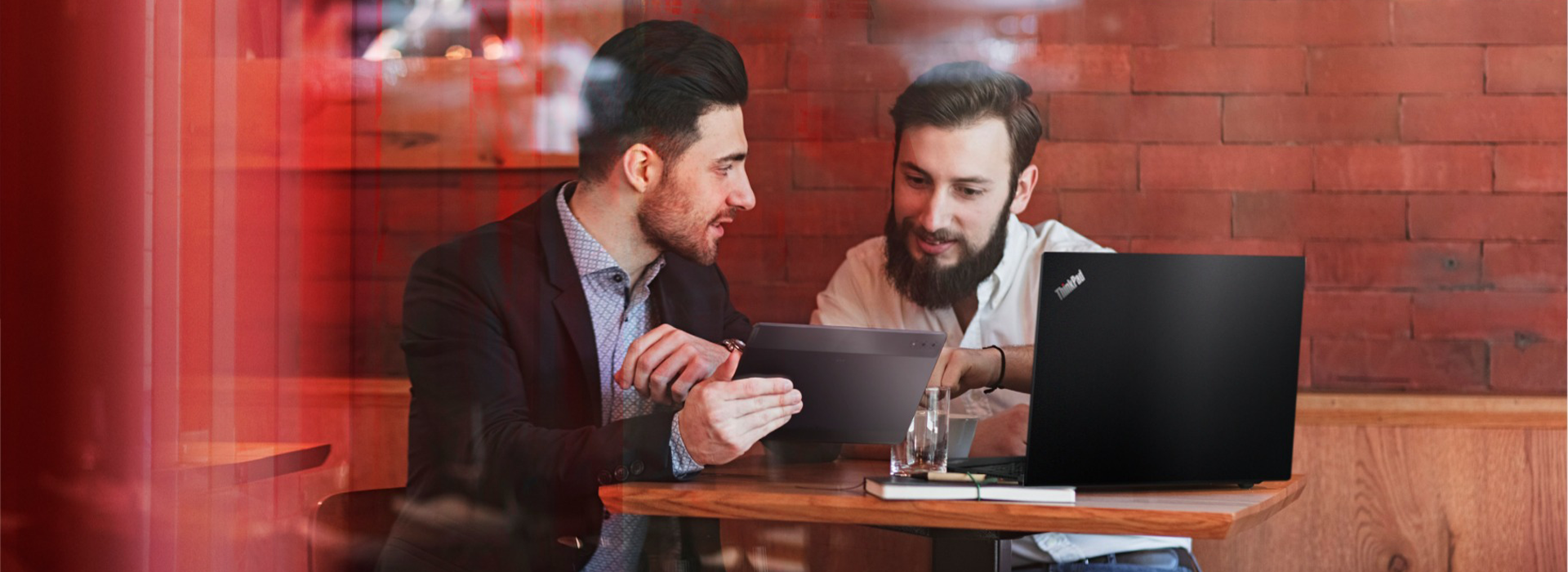 ThinkPad